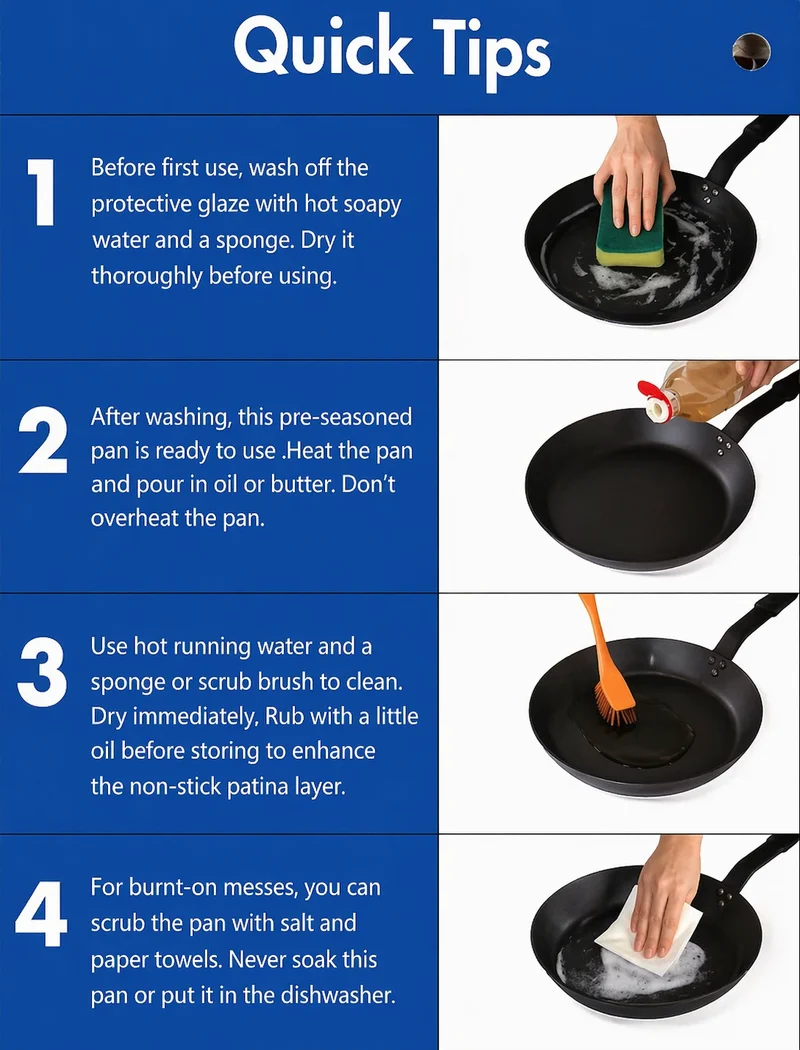 Quick Tips

1

Before first use, wash off the protective glaze with hot soapy water and a sponge. Dry it thoroughly before using.

2

After washing, this pre-seasoned pan is ready to use .Heat the pan and pour in oil or butter. Don't overheat the pan.

3

Use hot running water and a sponge or scrub brush to clean. Dry immediately, Rub with a little oil before storing to enhance the non-stick patina layer.

4

For burnt-on messes, you can scrub the pan with salt and paper towels. Never soak this pan or put it in the dishwasher.